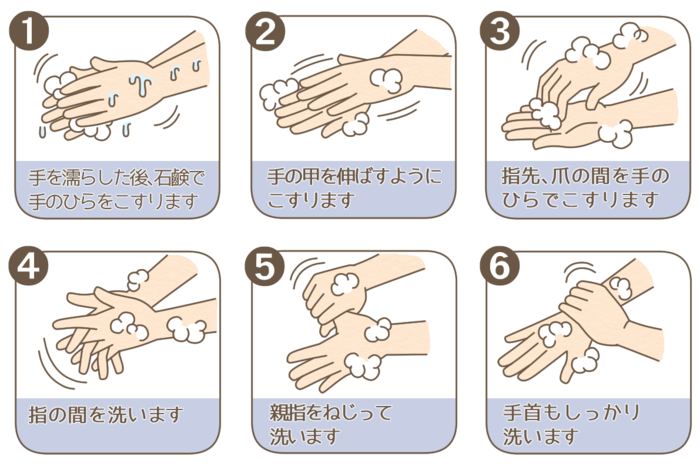 1
手を濡らした後、石鹸で手のひらをこすります

2
手の甲を伸ばすようにこすります

3
指先、爪の間を手のひらでこすります

4
指の間を洗います

5
親指をねじって洗います

6
手首もしっかり洗います