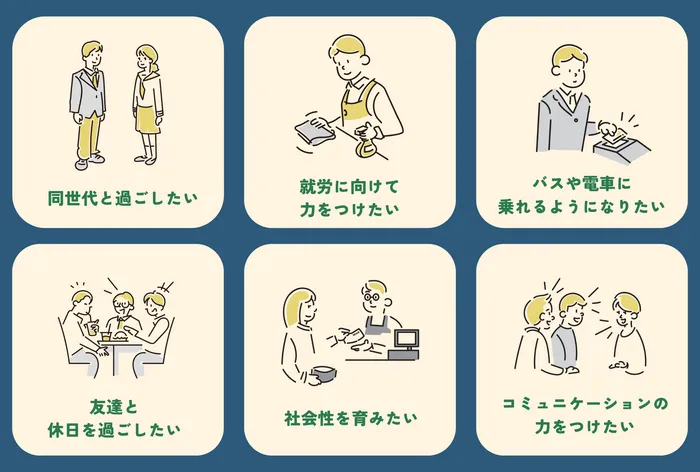 同世代と過ごしたい

就労に向けて
力をつけたい

バスや電車に
乗れるようになりたい

友達と
休日を過ごしたい

社会性を育みたい

コミュニケーションの
力をつけたい