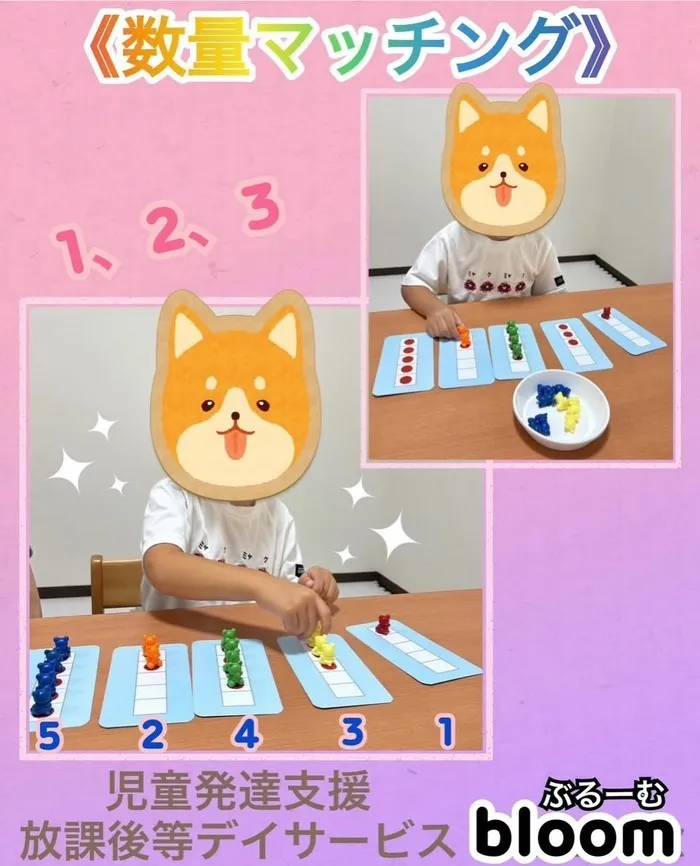 《数量マッチング》

1、2、3

5 2 4 3 1

児童発達支援
放課後等デイサービス

ぶるーむ
bloom