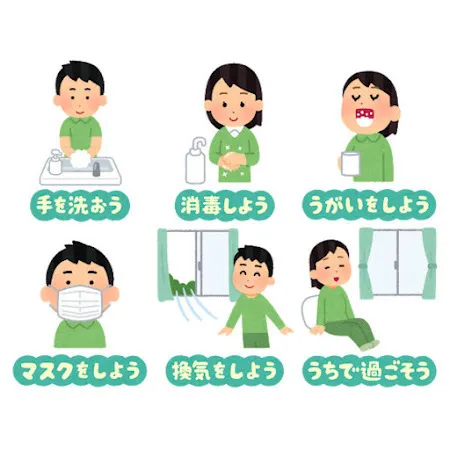 手を洗おう

消毒しよう

うがいをしよう

マスクをしよう

換気をしよう

うちで過ごそう