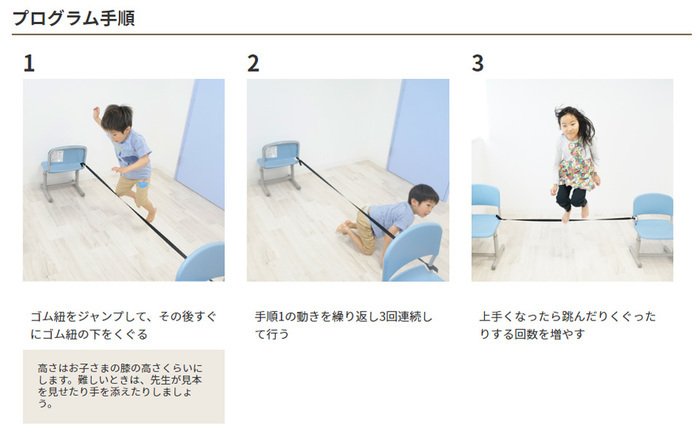 プログラム手順

1

ゴム紐をジャンプして、その後すぐにゴム紐の下をくぐる

高さはお子さまの膝の高さくらいにします。難しいときは、先生が見本を見せたり手を添えたりしましょう。

2

手順1の動きを繰り返し3回連続して行う

3

上手くなったら跳んだりくぐったりする回数を増やす